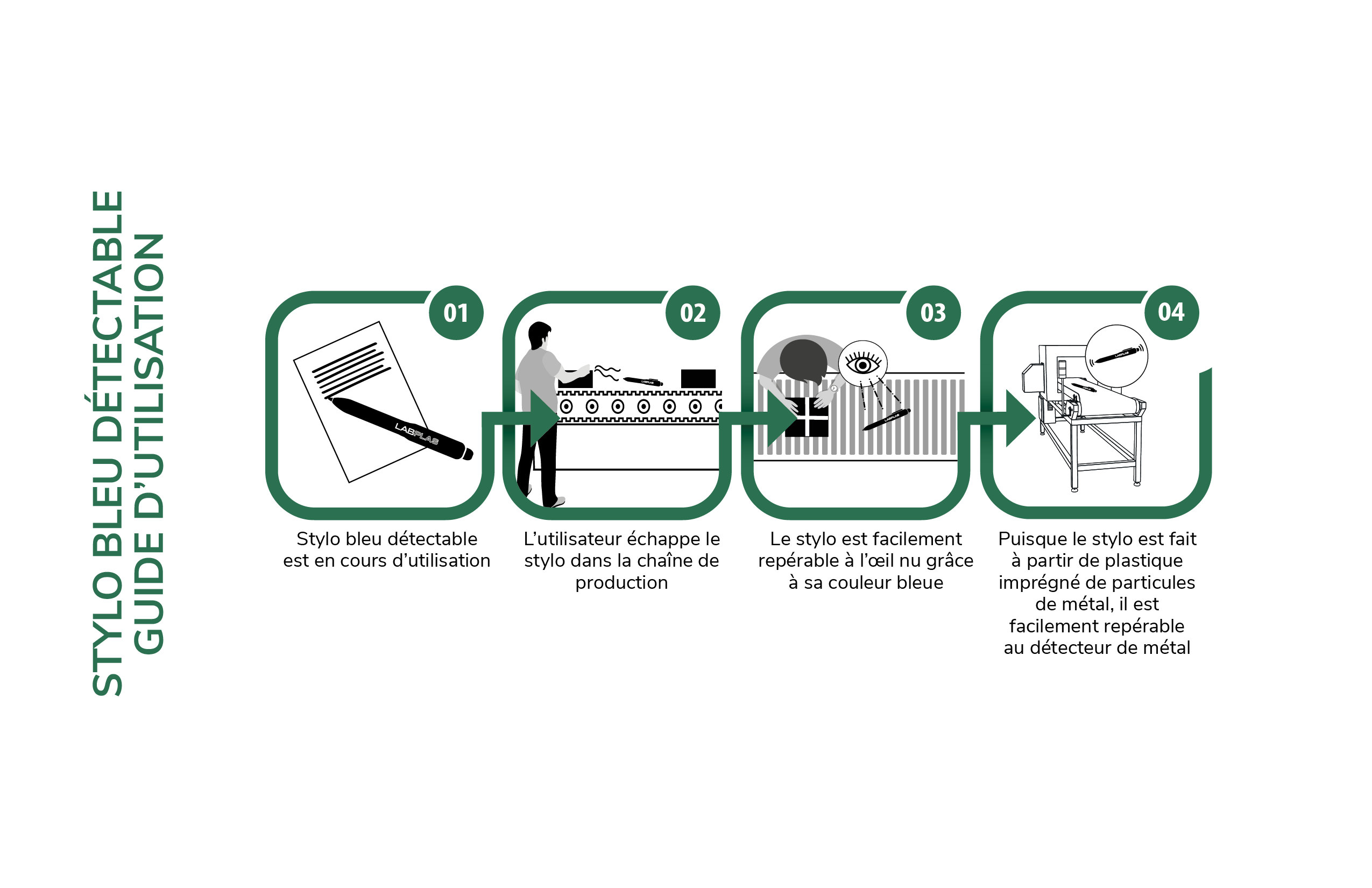 STYLO BLEU DÉTECTABLE
GUIDE D'UTILISATION

01

LABPLAS

Stylo bleu détectable est en cours d'utilisation

02

L'utilisateur échappe le stylo dans la chaîne de production

03

Le stylo est facilement repérable à l'œil nu grâce à sa couleur bleue

04

Puisque le stylo est fait à partir de plastique imprégné de particules de métal, il est facilement repérable au détecteur de métal